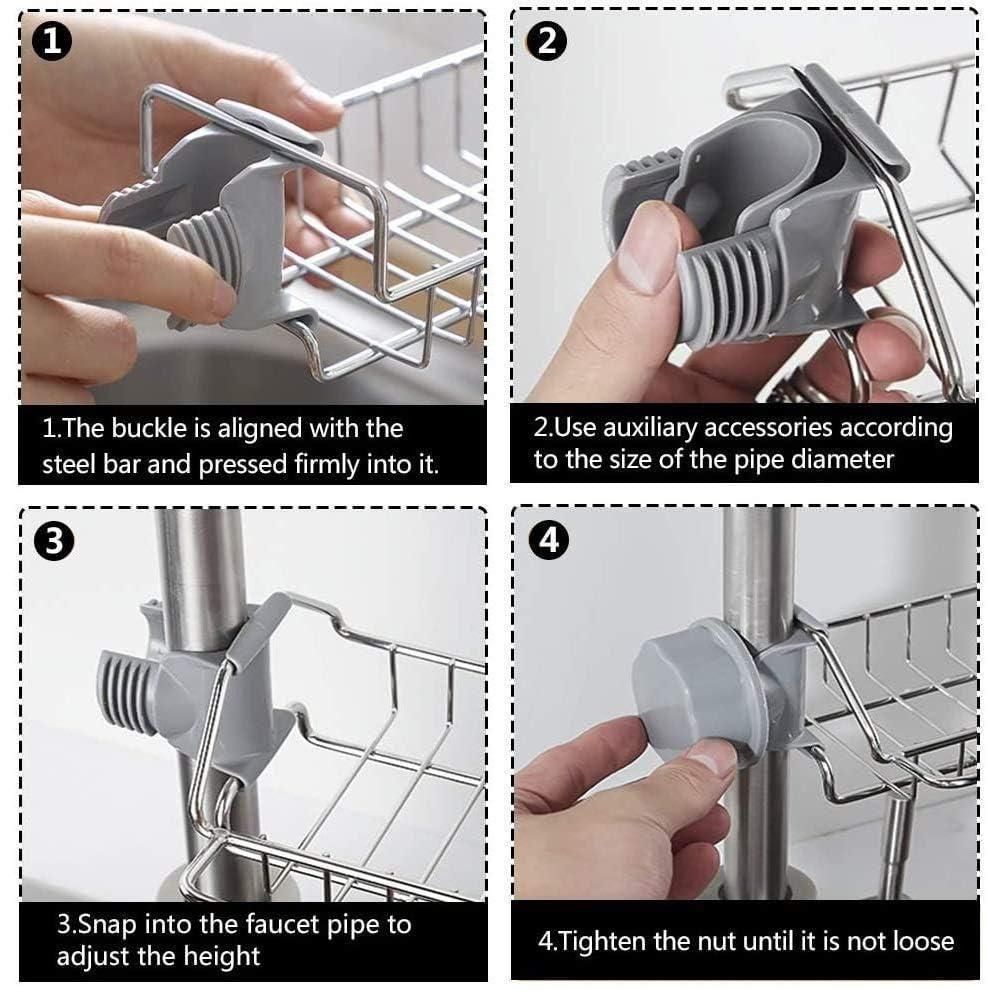 1

1.The buckle is aligned with the steel bar and pressed firmly into it.

2

2.Use auxiliary accessories according to the size of the pipe diameter

3

3.Snap into the faucet pipe to adjust the height

4

4.Tighten the nut until it is not loose