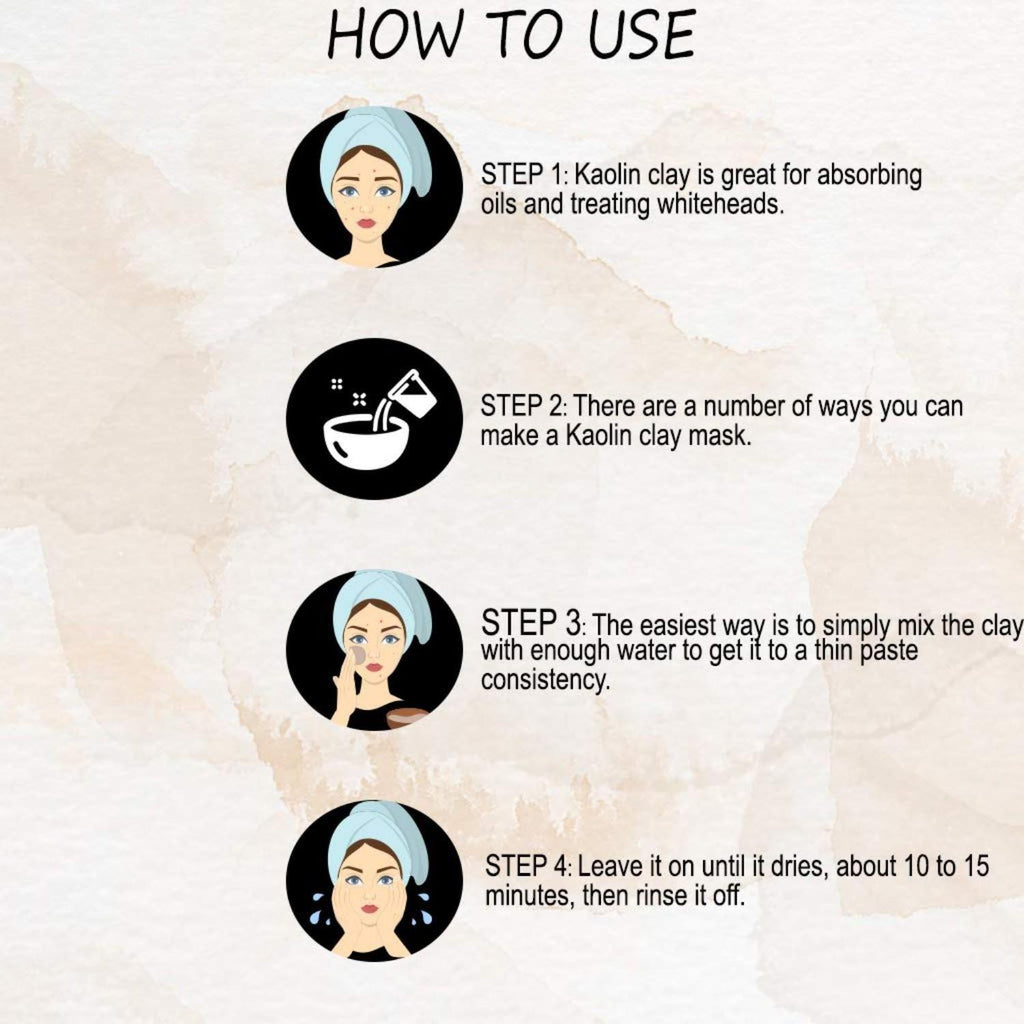 HOW TO USE

STEP 1: Kaolin clay is great for absorbing oils and treating whiteheads.

STEP 2: There are a number of ways you can make a Kaolin clay mask.

STEP 3: The easiest way is to simply mix the clay with enough water to get it to a thin paste consistency.

STEP 4: Leave it on until it dries, about 10 to 15 minutes, then rinse it off.