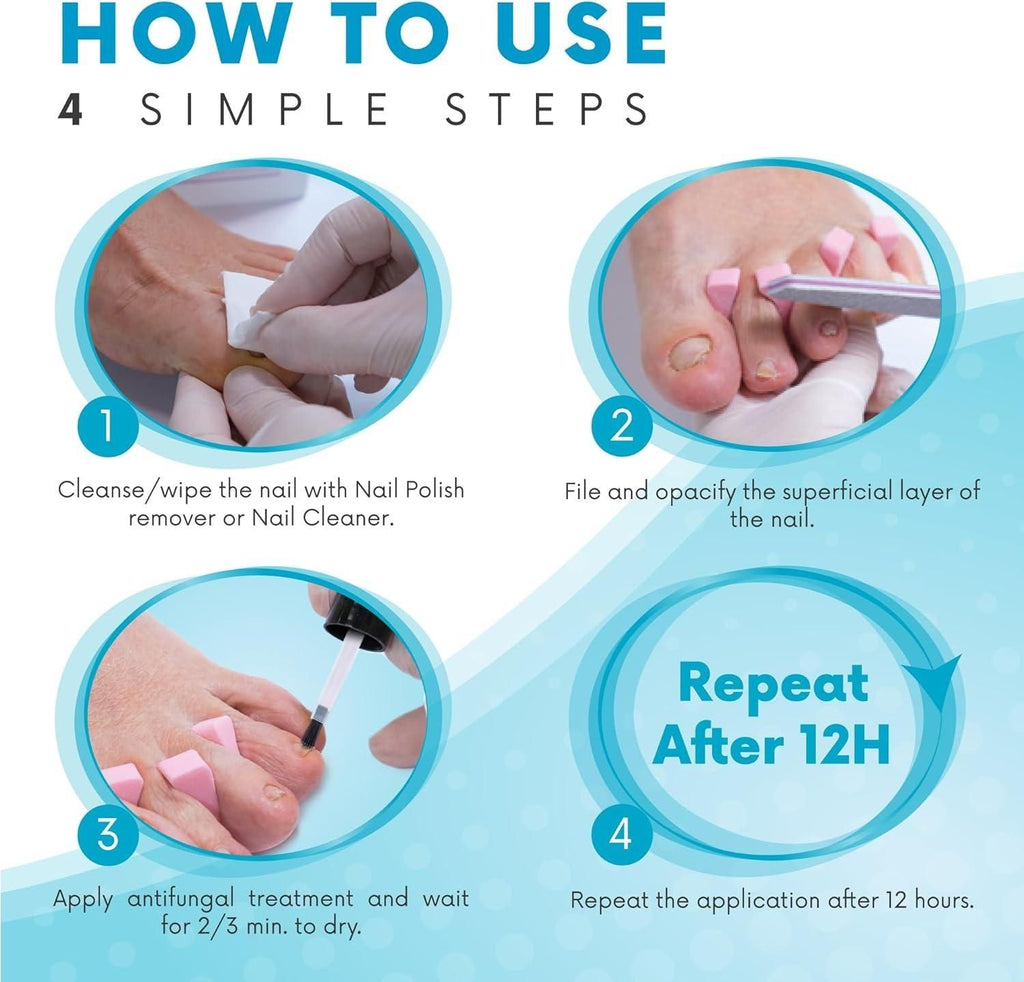 HOW TO USE
4 SIMPLE STEPS

1

Cleanse/wipe the nail with Nail Polish remover or Nail Cleaner.

2

File and opacify the superficial layer of the nail.

3

Apply antifungal treatment and wait for 2/3 min. to dry.

Repeat After 12H

4

Repeat the application after 12 hours.